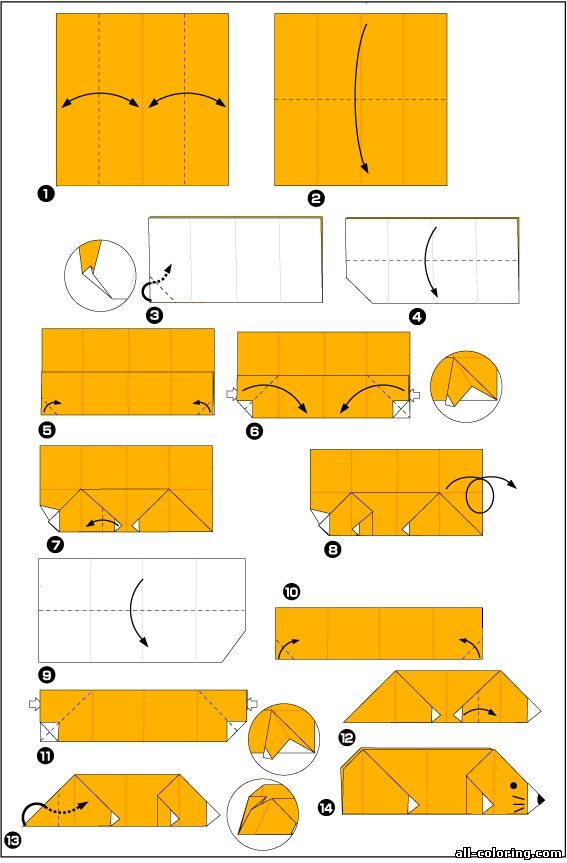 1
2
3
4
5
6
7
8
9
10
11
12
13
14
all-coloring.com