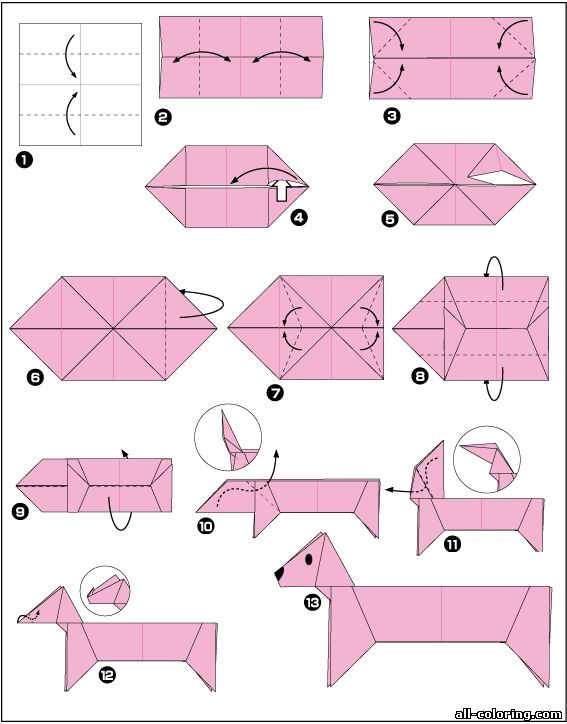 1
2
3
4
5
6
7
8
9
10
11
12
13
all-coloring.com