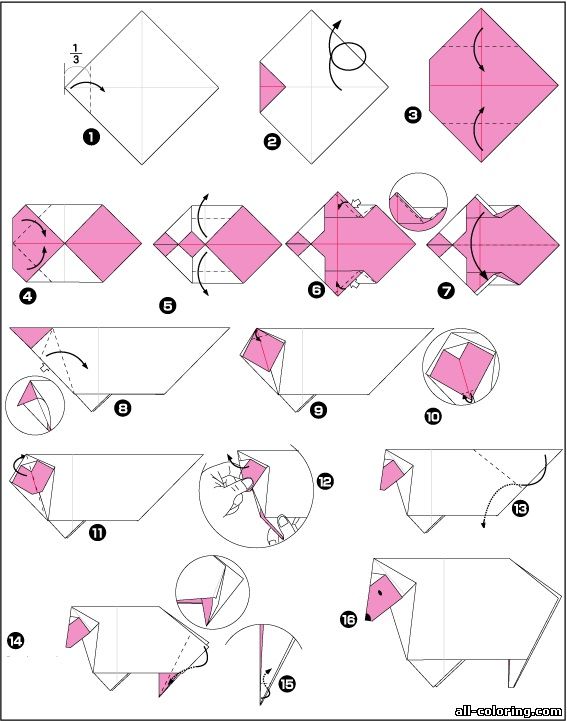 $\frac{1}{3}$

1

2

3

4

5

6

7

8

9

10

11

12

13

14

15

16

all-coloring.com