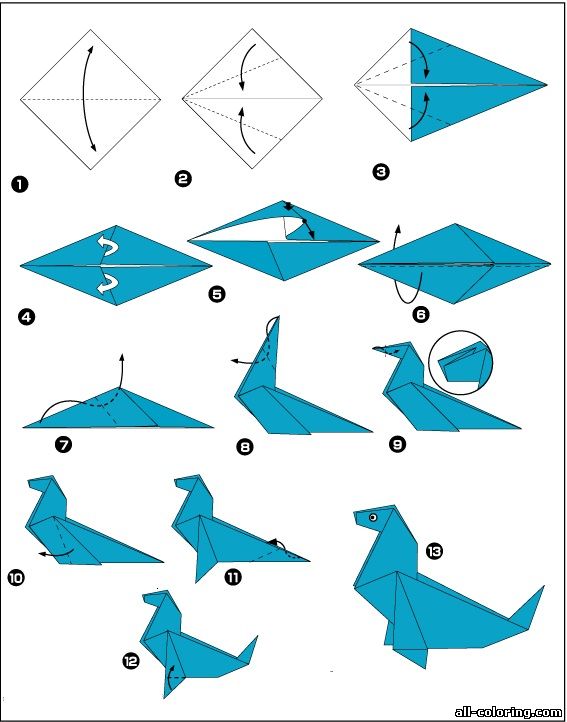 1
2
3
4
5
6
7
8
9
10
11
12
13
all-coloring.com