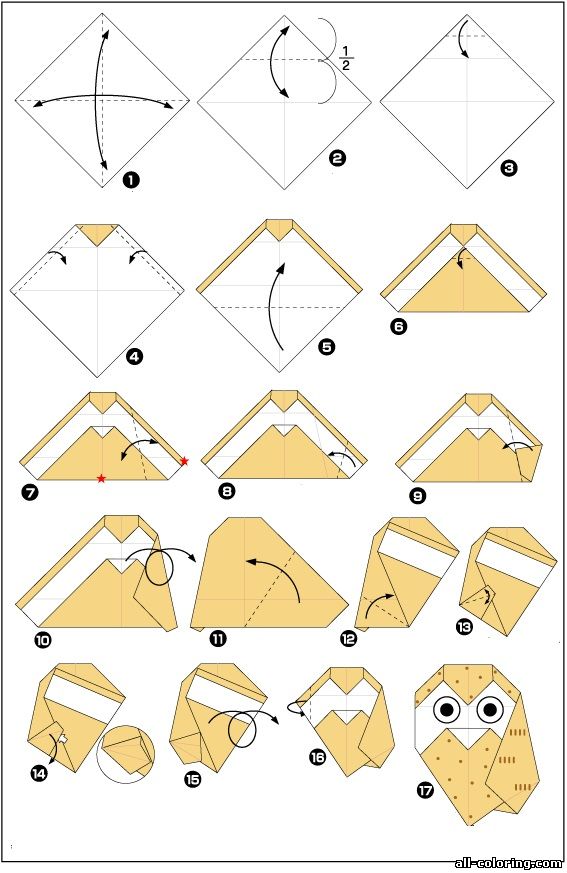 1

$\frac{1}{2}$

2

3

4

5

6

7

8

9

10

11

12

13

14

15

16

17

all-coloring.com