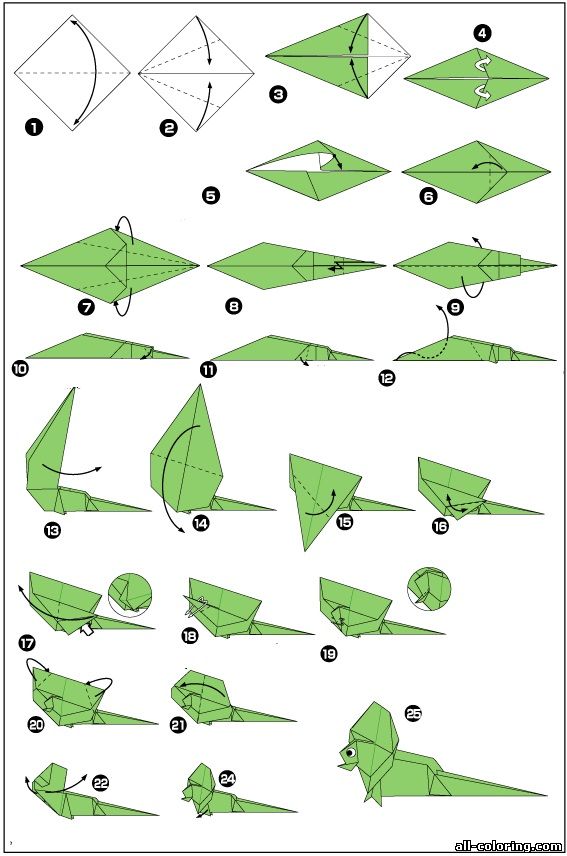 1
2
3
4
5
6
7
8
9
10
11
12
13
14
15
16
17
18
19
20
21
22
24
25
all-coloring.com