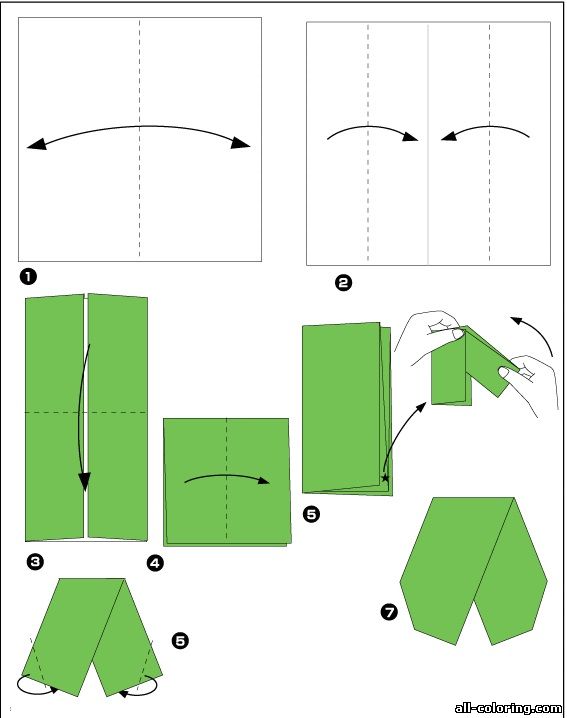 1

2

3

4

5

5

7

all-coloring.com