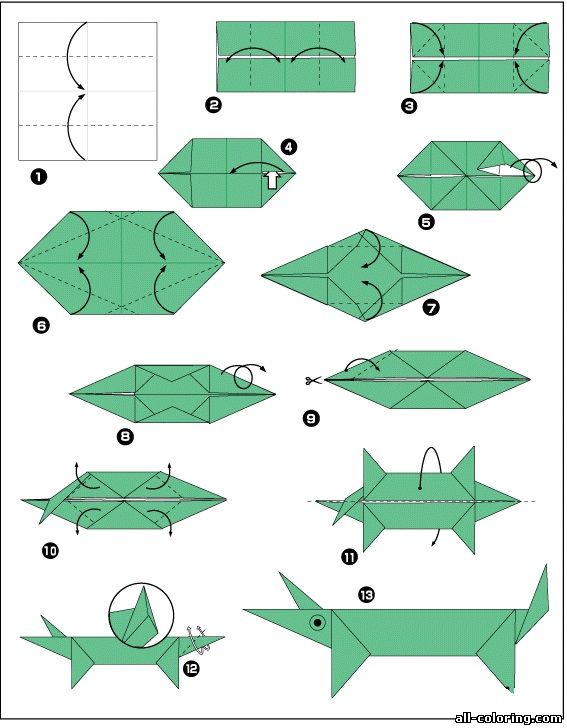 1
2
3
4
5
6
7
8
9
10
11
12
13
all-coloring.com