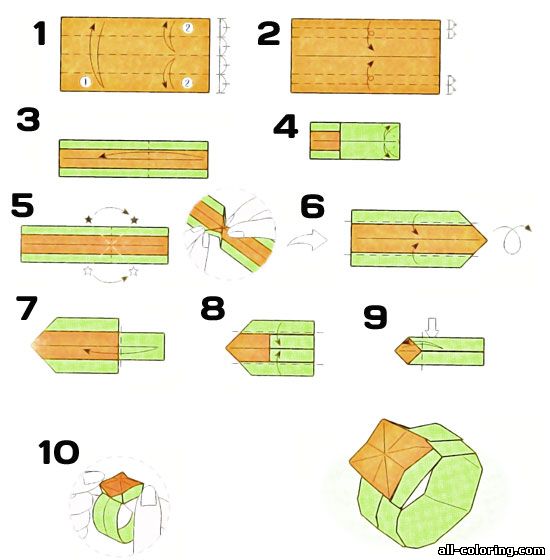 1
2
1
2
2
3
4
5
6
7
8
9
10
all-coloring.com